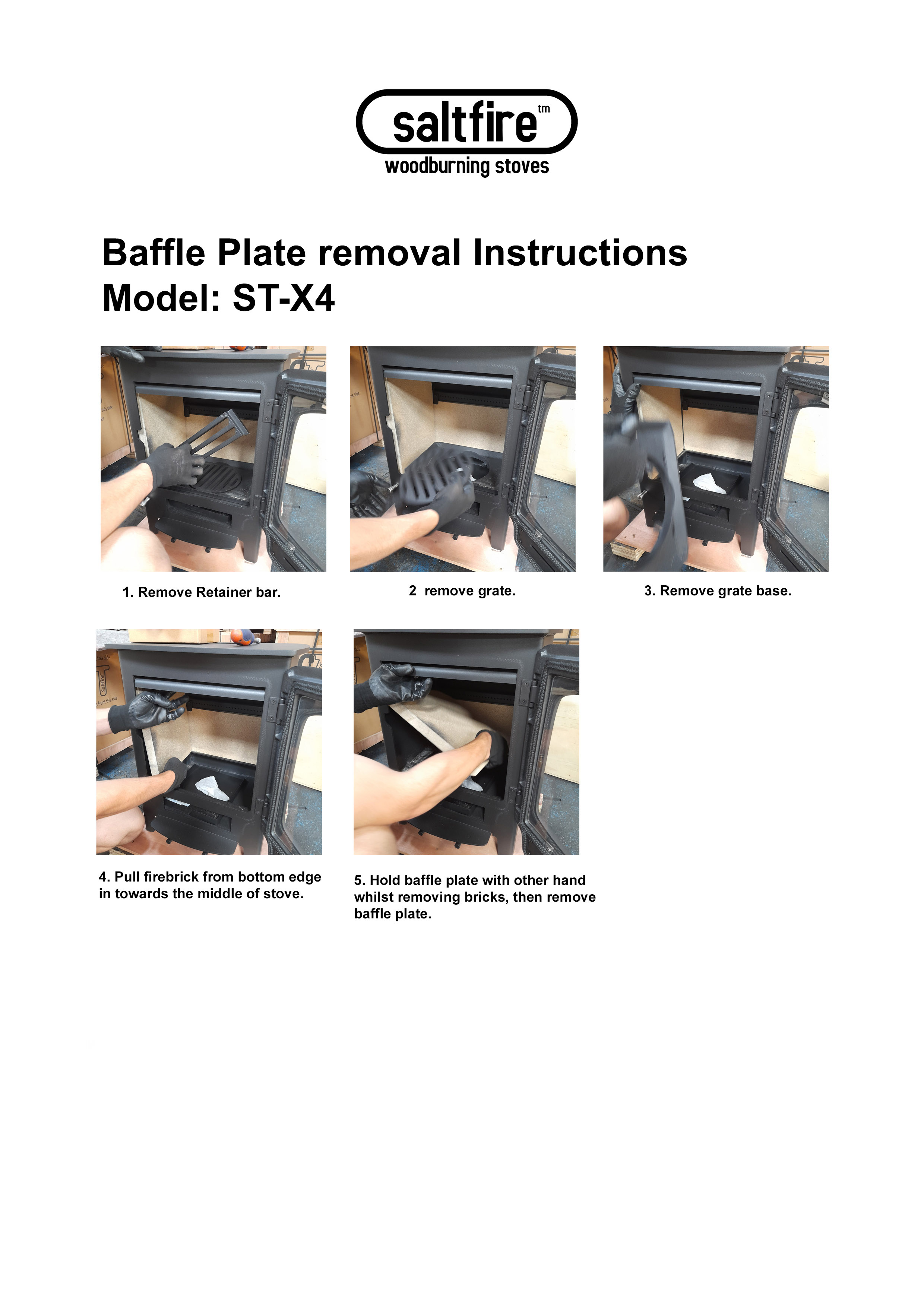 saltfire tm
woodburning stoves

Baffle Plate removal Instructions
Model: ST-X4

1. Remove Retainer bar.

2 remove grate.

3. Remove grate base.

4. Pull firebrick from bottom edge in towards the middle of stove.

5. Hold baffle plate with other hand whilst removing bricks, then remove baffle plate.